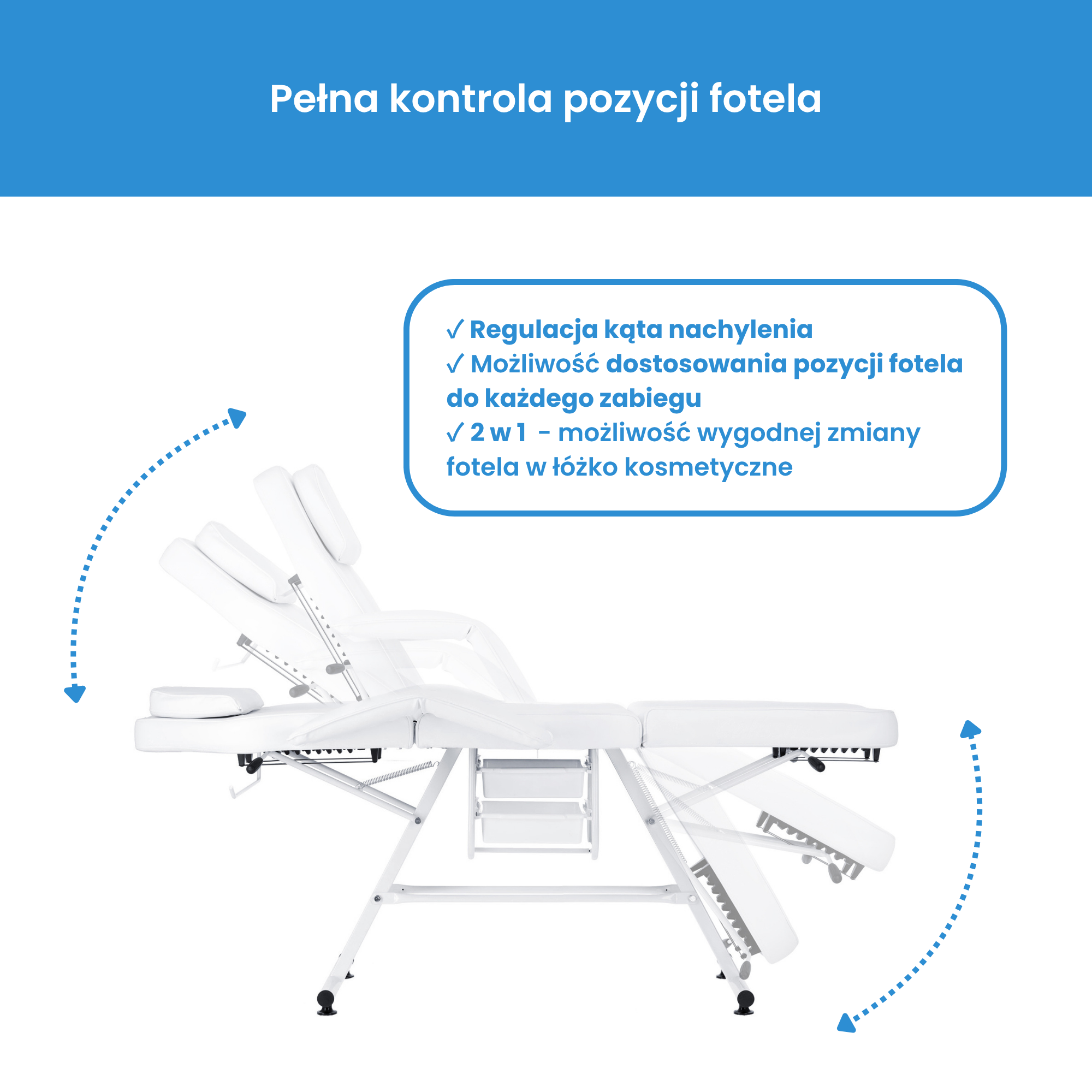 Pełna kontrola pozycji fotela

✓ Regulacja kąta nachylenia
✓ Możliwość dostosowania pozycji fotela do każdego zabiegu
✓ 2 w 1 - możliwość wygodnej zmiany fotela w łóżko kosmetyczne